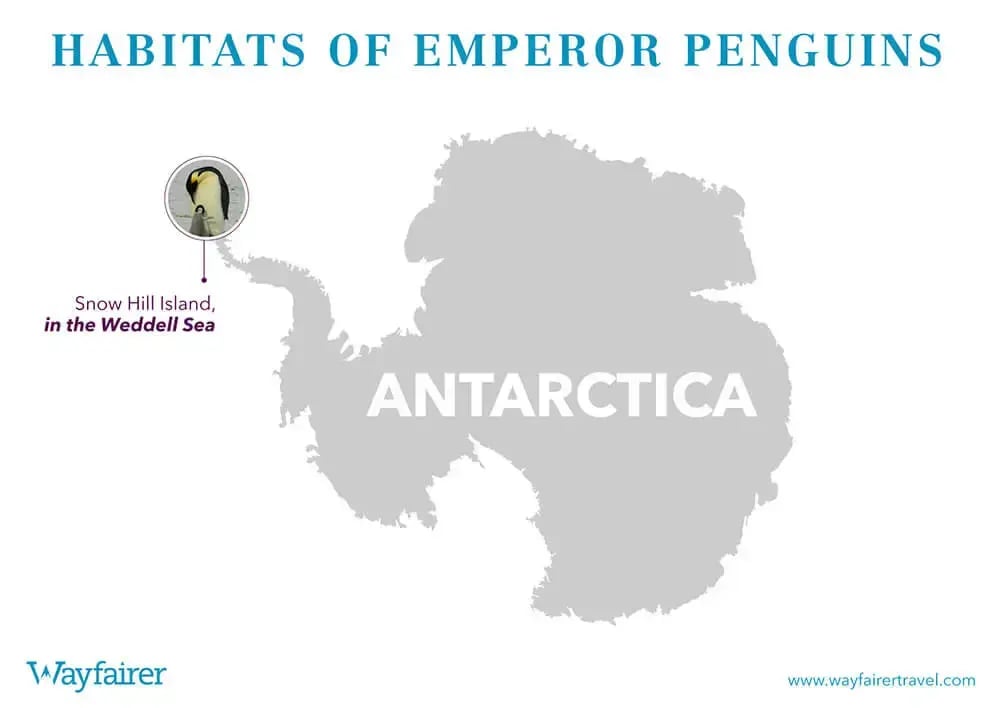 HABITATS OF EMPEROR PENGUINS

Snow Hill Island,
in the Weddell Sea

ANTARCTICA

Wayfairer

www.wayfairertravel.com